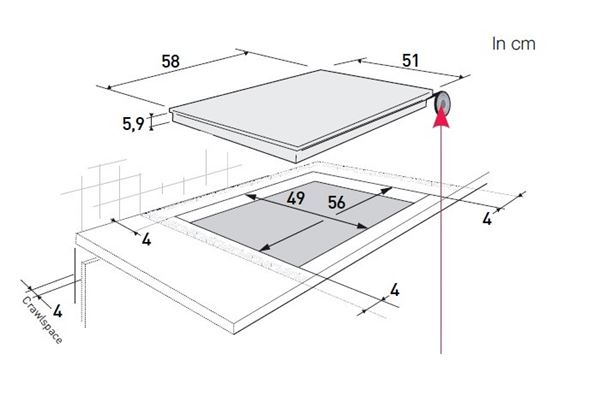 In cm

58

51

5,9

49

56

4

4

4

4

Crawlspace