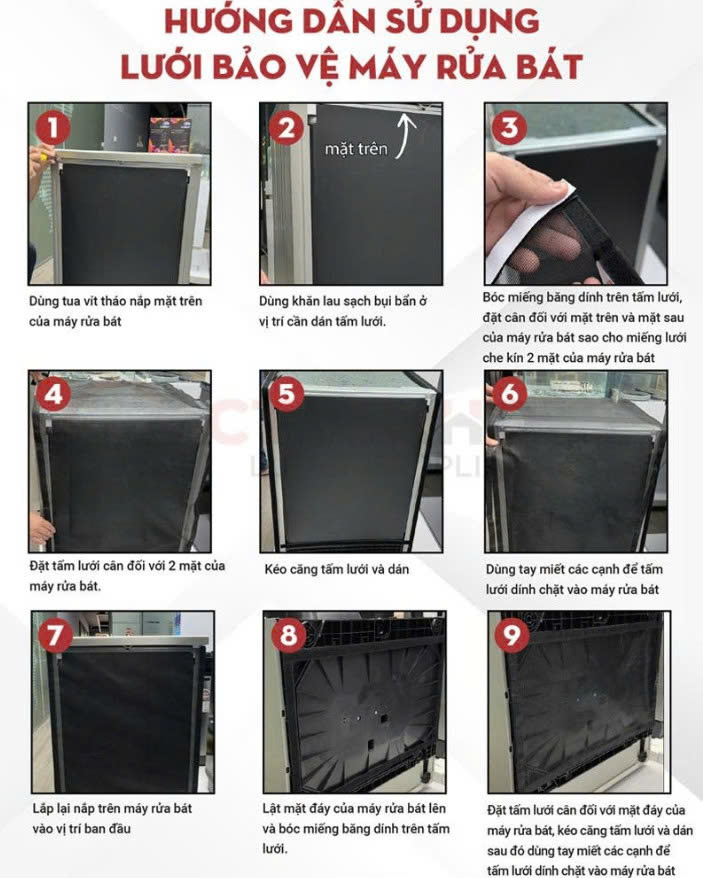 HƯỚNG DẪN SỬ DỤNG
LƯỚI BẢO VỆ MÁY RỬA BÁT

1

Dùng tua vít tháo nắp mặt trên của máy rửa bát

2

mặt trên

Dùng khăn lau sạch bụi bẩn ở vị trí cần dán tấm lưới.

3

Bóc miếng băng dính trên tấm lưới, đặt cân đối với mặt trên và mặt sau của máy rửa bát sao cho miếng lưới che kín 2 mặt của máy rửa bát

4

Đặt tấm lưới cân đối với 2 mặt của máy rửa bát.

5

Kéo căng tấm lưới và dán

6

Dùng tay miết các cạnh để tấm lưới dính chặt vào máy rửa bát

7

Lắp lại nắp trên máy rửa bát vào vị trí ban đầu

8

Lật mặt đáy của máy rửa bát lên và bóc miếng băng dính trên tấm lưới.

9

Đặt tấm lưới cân đối với mặt đáy của máy rửa bát, kéo căng tấm lưới và dán sau đó dùng tay miết các cạnh để tấm lưới dính chặt vào máy rửa bát