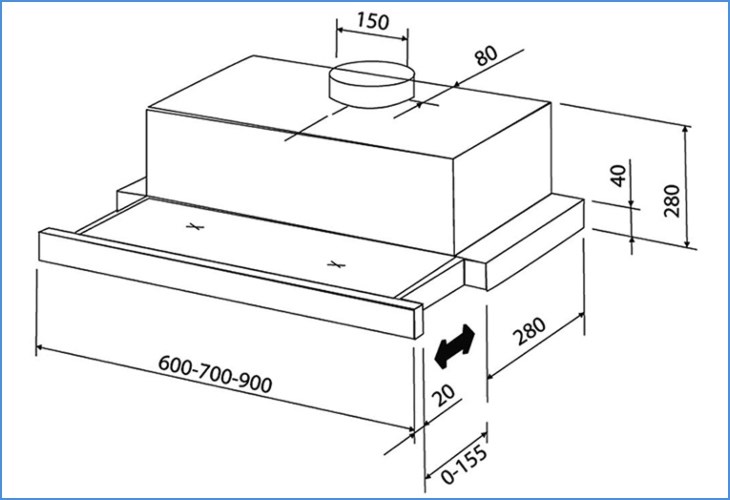 150
80
40
280
280
600-700-900
20
0-155