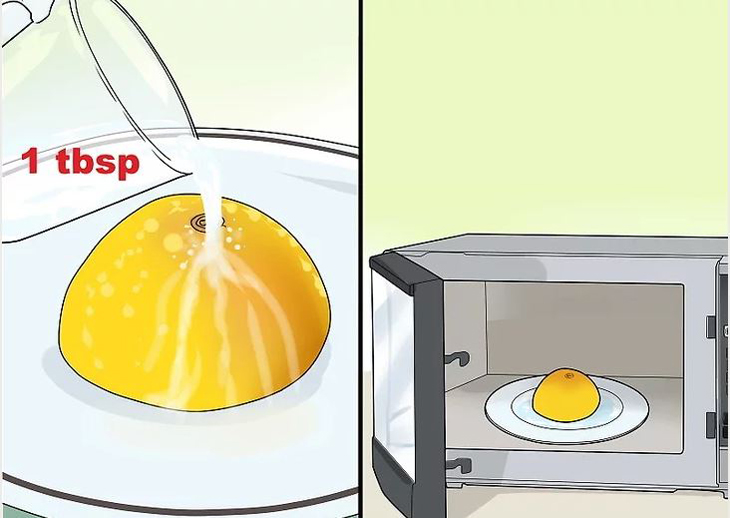 1 tbsp