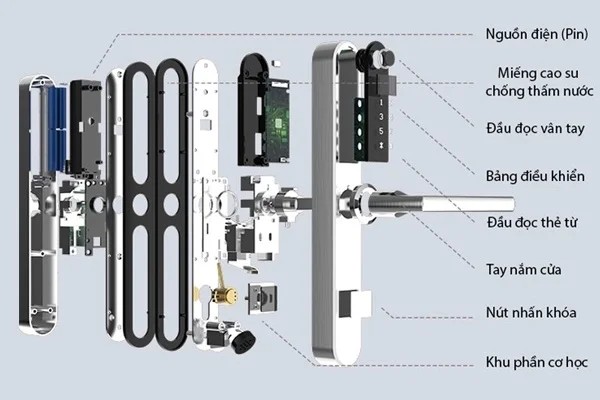 Nguồn điện (Pin)

Miếng cao su chống thấm nước

Đầu đọc vân tay

Bảng điều khiển

Đầu đọc thẻ từ

Tay nắm cửa

Nút nhấn khóa

Khu phần cơ học

1
3
5