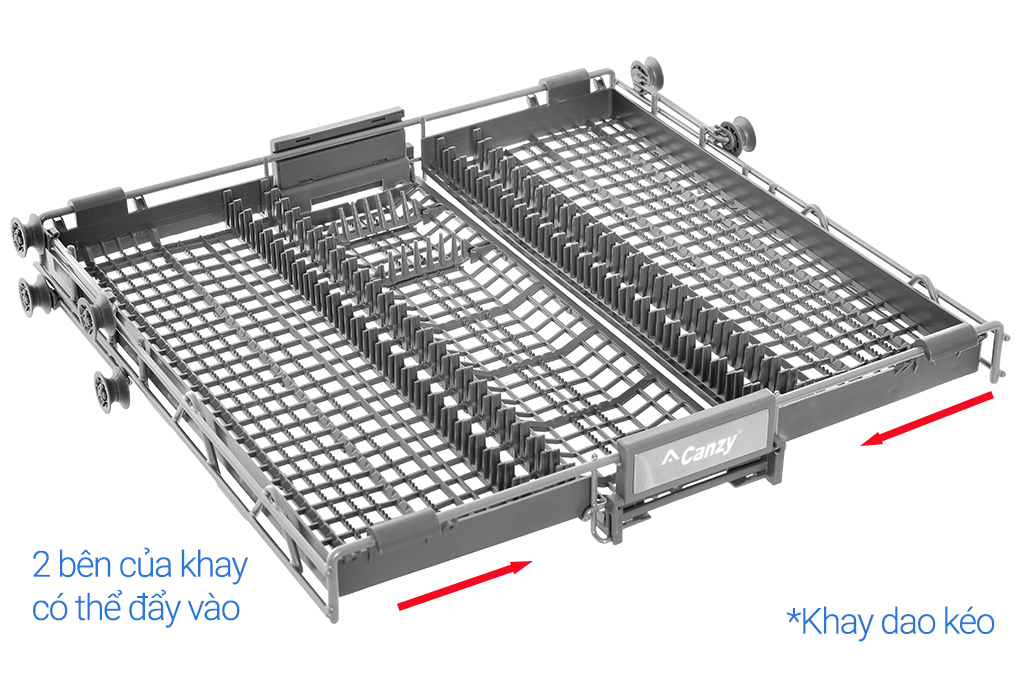 Canzy

2 bên của khay có thể đẩy vào

*Khay dao kéo