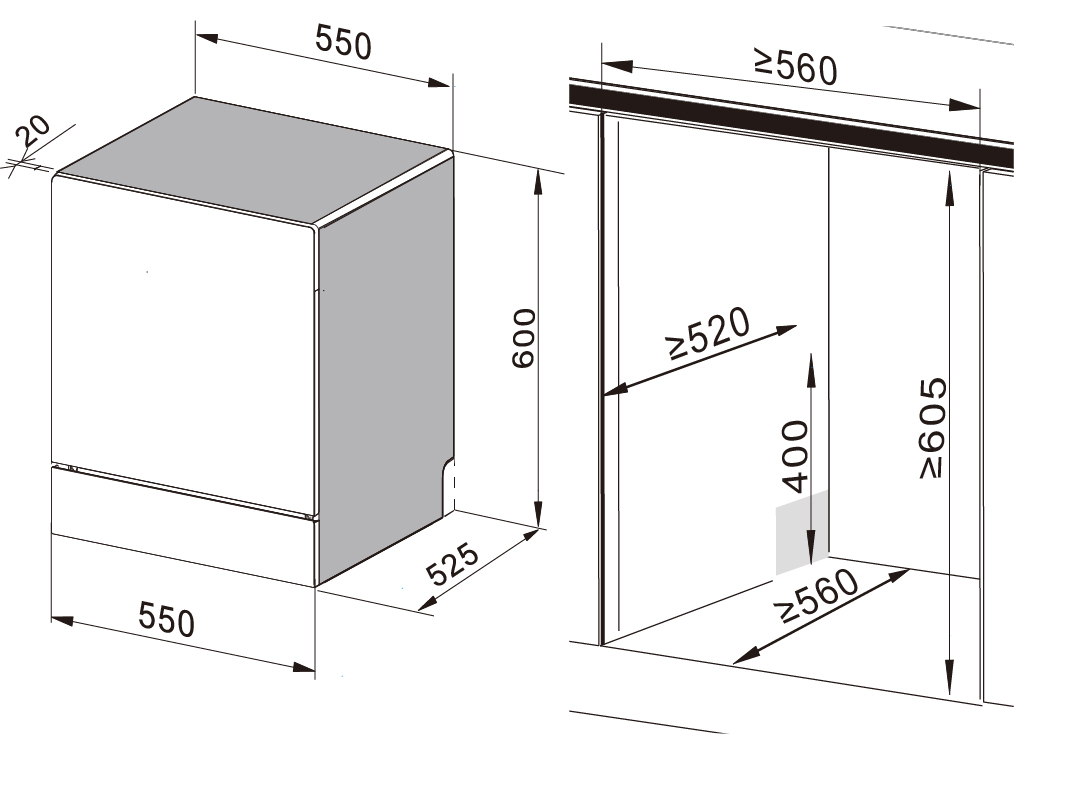 550
20
600
525
550
≥560
≥520
400
≥605
≥560