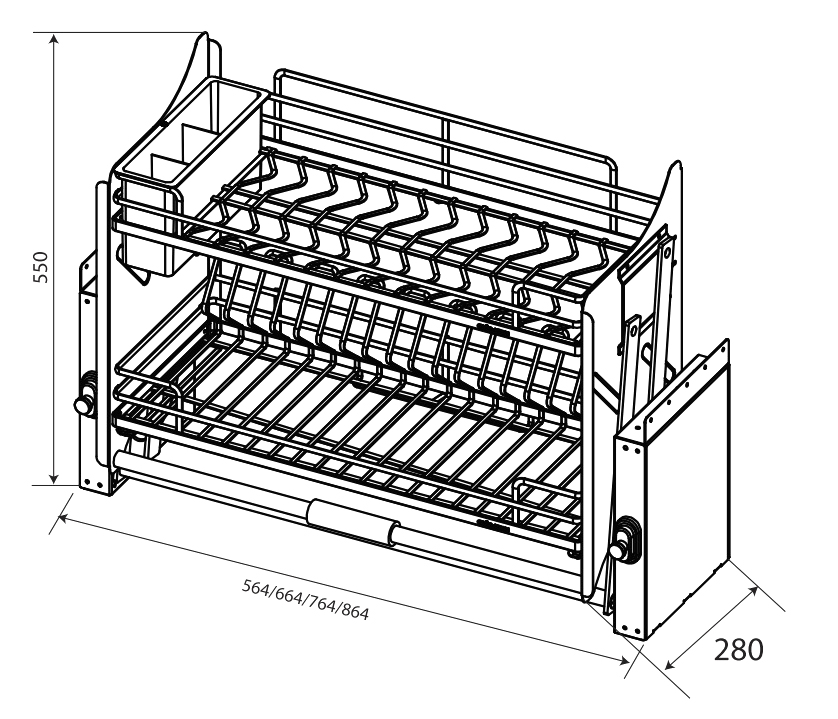 550

564/664/764/864

280